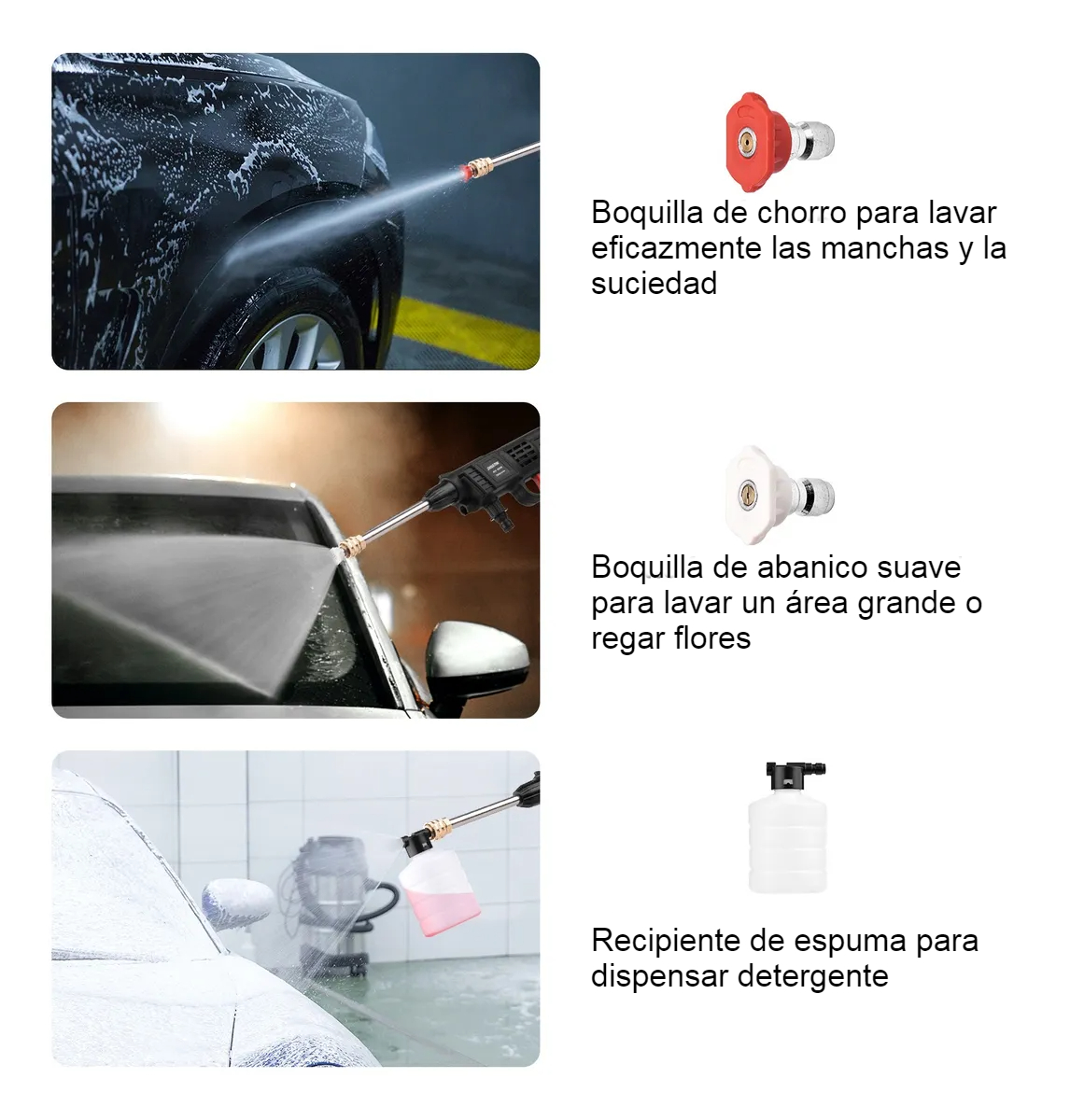 Boquilla de chorro para lavar eficazmente las manchas y la suciedad

Boquilla de abanico suave para lavar un área grande o regar flores

Recipiente de espuma para dispensar detergente